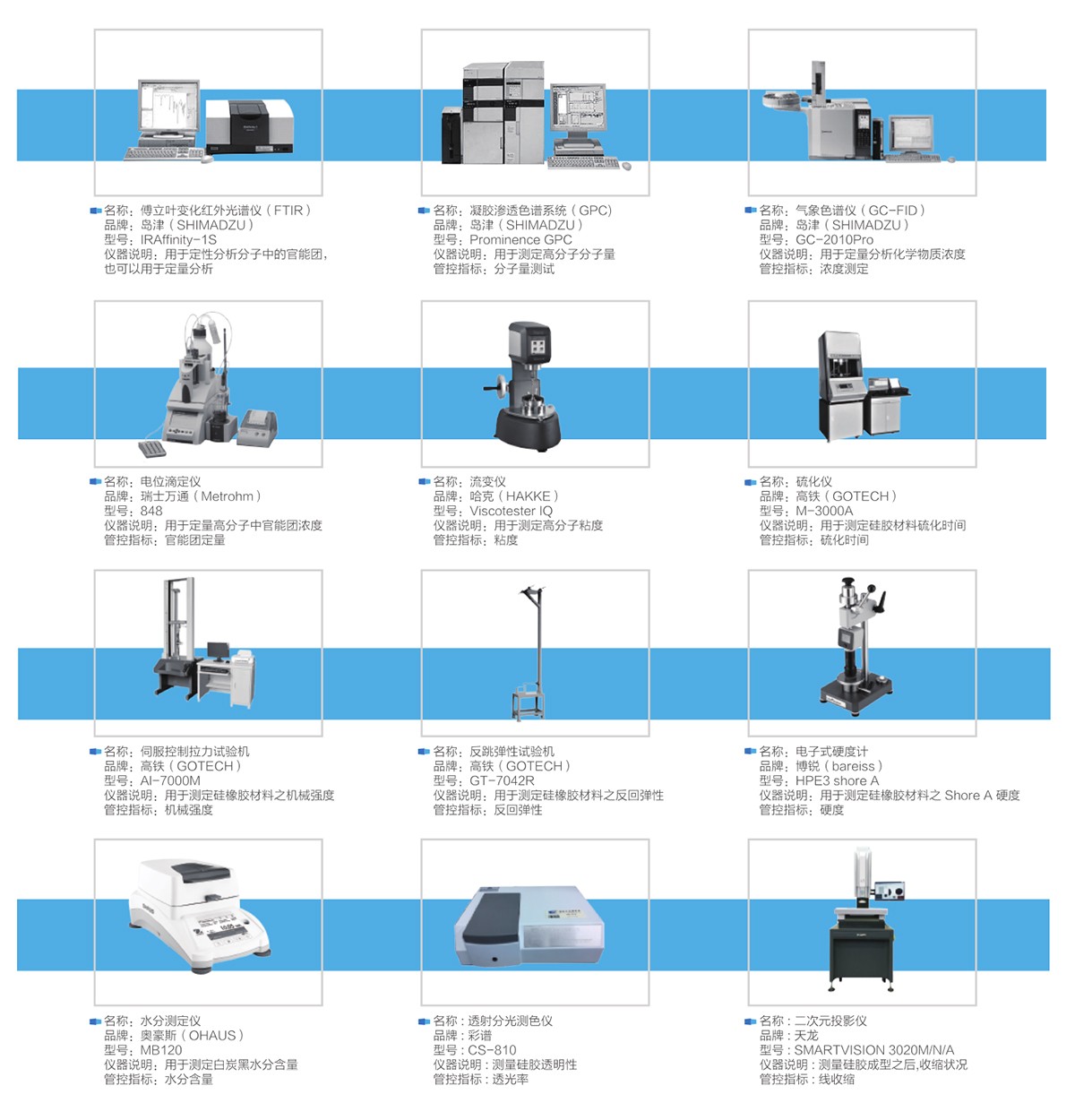 名称：傅立叶变化红外光谱仪（FTIR）
品牌：岛津（SHIMADZU）
型号：IRAffinity-1S
仪器说明：用于定性分析分子中的官能团，也可以用于定量分析

名称：凝胶渗透色谱系统（GPC）
品牌：岛津（SHIMADZU）
型号：Prominence GPC
仪器说明：用于测定高分子分子量
管控指标：分子量测试

名称：气象色谱仪（GC-FID）
品牌：岛津（SHIMADZU）
型号：GC-2010Pro
仪器说明：用于定量分析化学物质浓度
管控指标：浓度测定

名称：电位滴定仪
品牌：瑞士万通（Metrohm）
型号：848
仪器说明：用于定量高分子中官能团浓度
管控指标：官能团定量

名称：流变仪
品牌：哈克（HAKKE）
型号：Viscotester IQ
仪器说明：用于测定高分子粘度
管控指标：粘度

名称：硫化仪
品牌：高铁（GOTECH）
型号：M-3000A
仪器说明：用于测定硅胶材料硫化时间
管控指标：硫化时间

名称：伺服控制拉力试验机
品牌：高铁（GOTECH）
型号：AI-7000M
仪器说明：用于测定硅橡胶材料之机械强度
管控指标：机械强度

名称：反跳弹性试验机
品牌：高铁（GOTECH）
型号：GT-7042R
仪器说明：用于测定硅橡胶材料之反回弹性
管控指标：反回弹性

名称：电子式硬度计
品牌：博锐（bareiss）
型号：HPE3 shore A
仪器说明：用于测定硅橡胶材料之 Shore A 硬度
管控指标：硬度

名称：水分测定仪
品牌：奥豪斯（OHAUS）
型号：MB120
仪器说明：用于测定白炭黑水分含量
管控指标：水分含量

名称：透射分光测色仪
品牌：彩谱
型号：CS-810
仪器说明：测量硅胶透明性
管控指标：透光率

名称：二次元投影仪
品牌：天龙
型号：SMARTVISION 3020M/N/A
仪器说明：测量硅胶成型之后,收缩状况
管控指标：线收缩